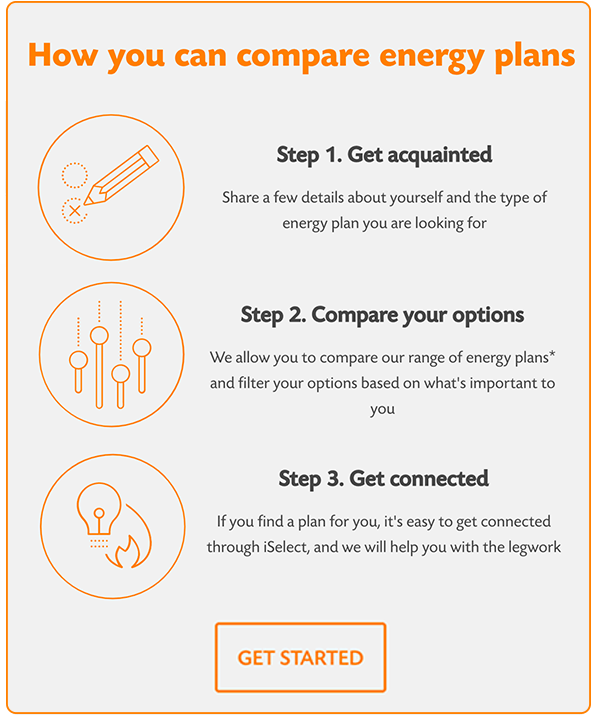 How you can compare energy plans

Step 1. Get acquainted

Share a few details about yourself and the type of energy plan you are looking for

Step 2. Compare your options

We allow you to compare our range of energy plans* and filter your options based on what's important to you

Step 3. Get connected

If you find a plan for you, it's easy to get connected through iSelect, and we will help you with the legwork

GET STARTED